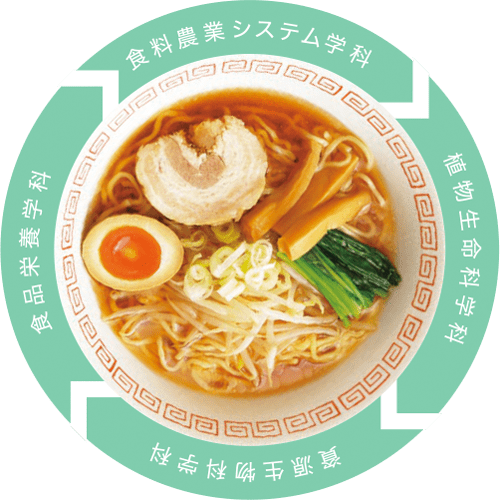 食料農業システム学科

植物生命科学科

資源生物科学科

食品栄養学科