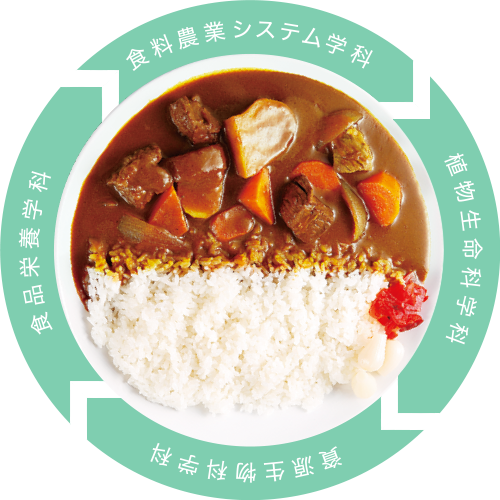 食料農業システム学科

植物生命科学科

資源生物科学科

食品栄養学科