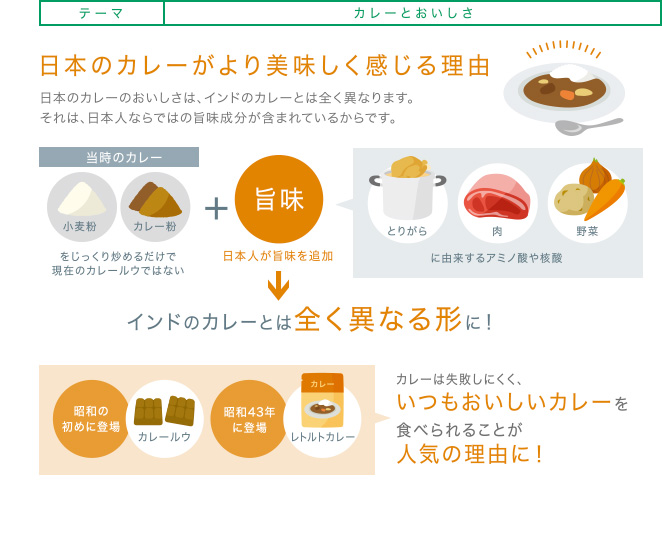 | テーマ | カレーとおいしさ |
|---|---|

日本のカレーがより美味しく感じる理由

日本のカレーのおいしさは、インドのカレーとは全く異なります。
それは、日本人ならではの旨味成分が含まれているからです。

当時のカレー

小麦粉

カレー粉

をじっくり炒めるだけで
現在のカレールウではない

+

旨味

日本人が旨味を追加

とりがら

肉

野菜

に由来するアミノ酸や核酸

インドのカレーとは全く異なる形に！

昭和の初めに登場

カレールウ

昭和43年に登場

カレー

レトルトカレー

カレーは失敗しにくく、
いつもおいしいカレーを
食べられることが
人気の理由に！