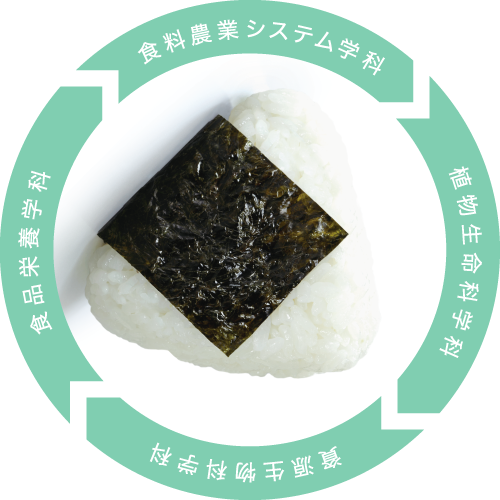 食料農業システム学科

植物生命科学科

資源生物科学科

食品栄養学科