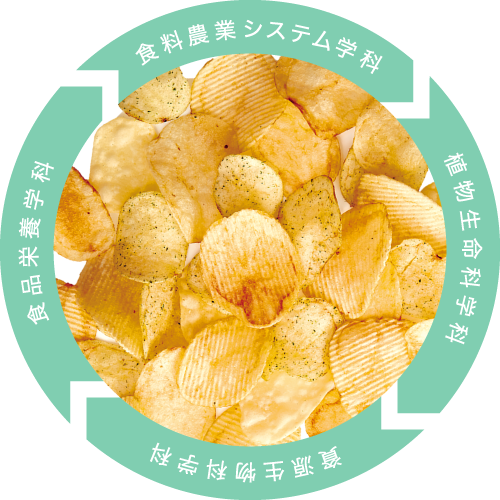 食料農業システム学科

植物生命科学科

資源生物科学科

食品栄養学科