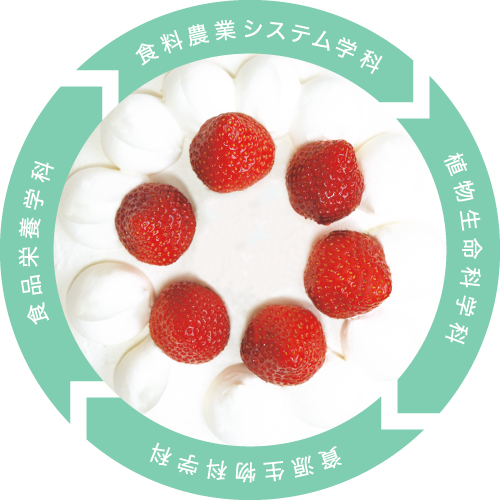 食料農業システム学科

植物生命科学科

資源生物科学科

食品栄養学科